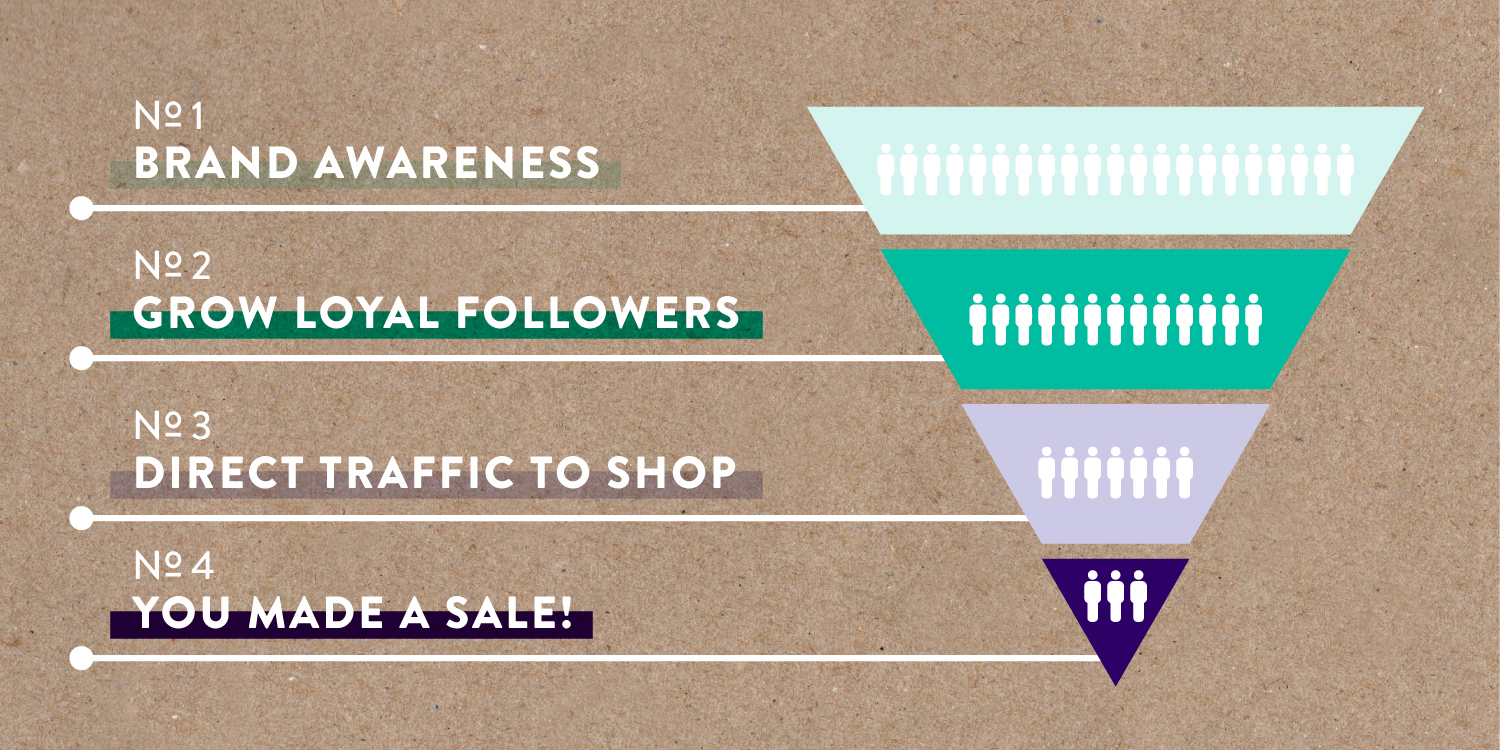 № 1
BRAND AWARENESS

№ 2
GROW LOYAL FOLLOWERS

№ 3
DIRECT TRAFFIC TO SHOP

№ 4
YOU MADE A SALE!